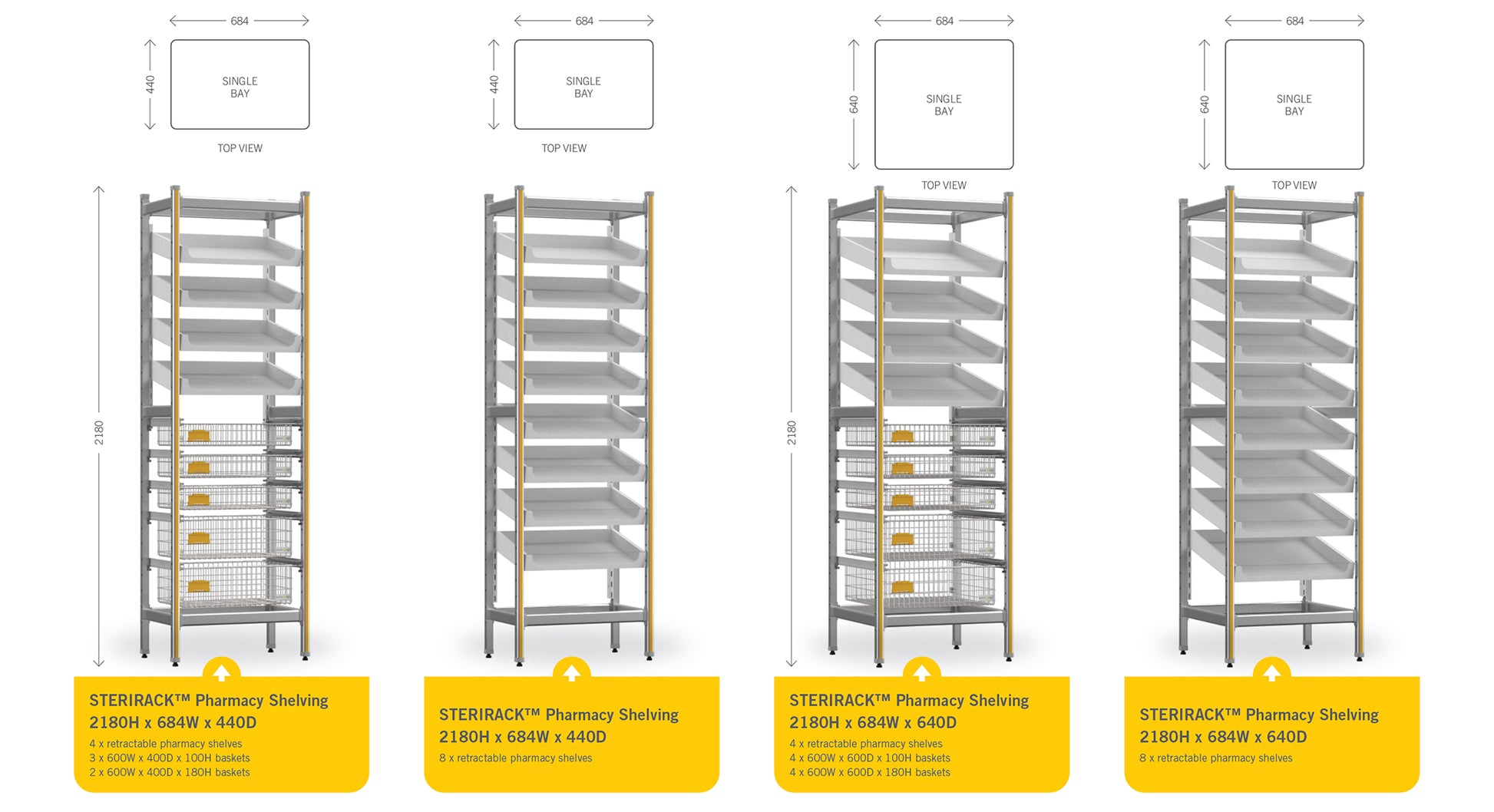 684
440
SINGLE BAY
TOP VIEW
2180

STERIRACK™ Pharmacy Shelving
2180H x 684W x 440D
4 x retractable pharmacy shelves
3 x 600W x 400D x 100H baskets
2 x 600W x 400D x 180H baskets

684
440
SINGLE BAY
TOP VIEW

STERIRACK™ Pharmacy Shelving
2180H x 684W x 440D
8 x retractable pharmacy shelves

684
640
SINGLE BAY
TOP VIEW
2180

STERIRACK™ Pharmacy Shelving
2180H x 684W x 640D
4 x retractable pharmacy shelves
4 x 600W x 600D x 100H baskets
4 x 600W x 600D x 180H baskets

684
640
SINGLE BAY
TOP VIEW

STERIRACK™ Pharmacy Shelving
2180H x 684W x 640D
8 x retractable pharmacy shelves