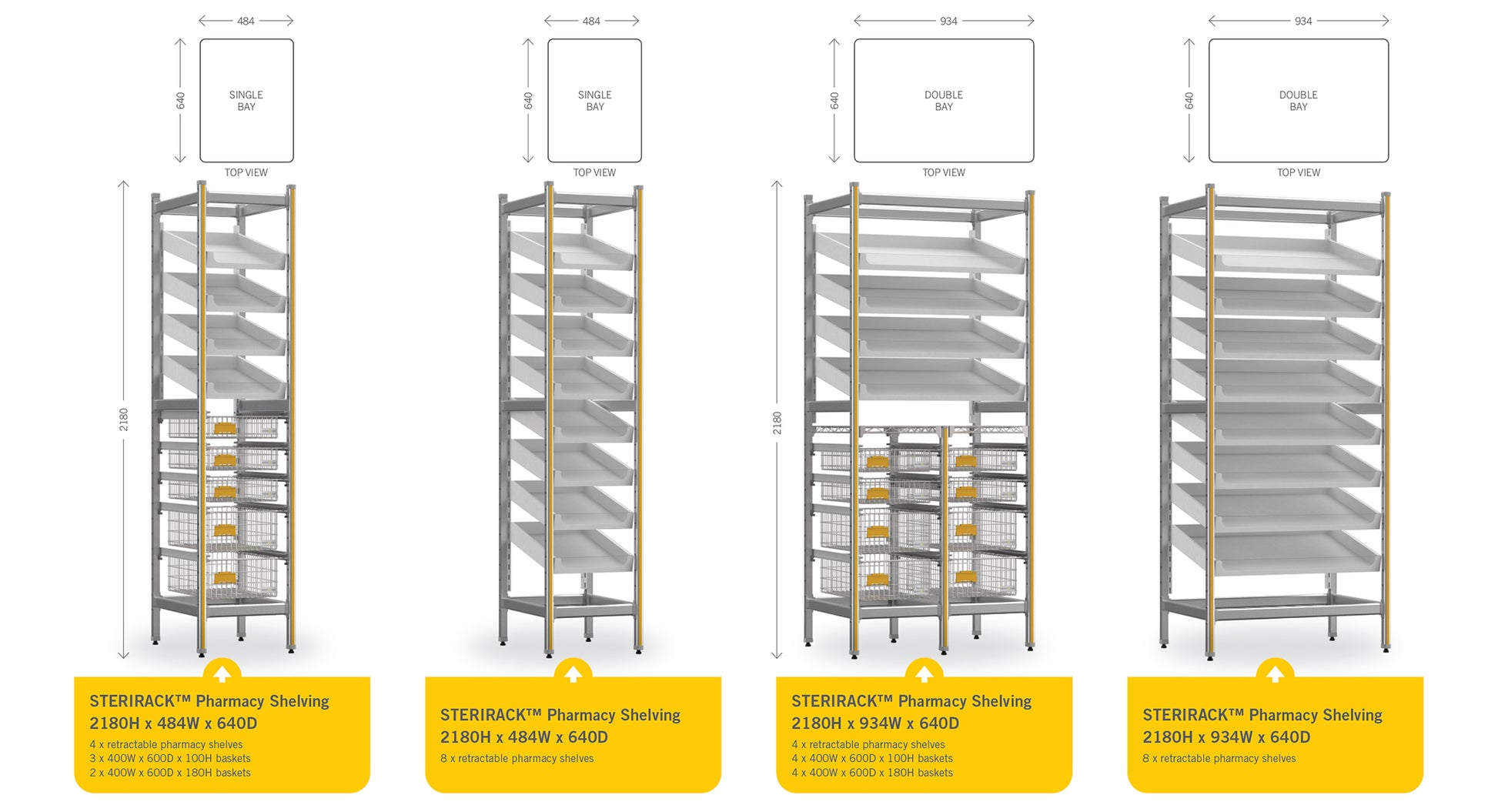 484

640

SINGLE BAY

TOP VIEW

2180

STERIRACK™ Pharmacy Shelving
2180H x 484W x 640D

4 x retractable pharmacy shelves
3 x 400W x 600D x 100H baskets
2 x 400W x 600D x 180H baskets

484

640

SINGLE BAY

TOP VIEW

STERIRACK™ Pharmacy Shelving
2180H x 484W x 640D

8 x retractable pharmacy shelves

934

640

DOUBLE BAY

TOP VIEW

2180

STERIRACK™ Pharmacy Shelving
2180H x 934W x 640D

4 x retractable pharmacy shelves
4 x 400W x 600D x 100H baskets
4 x 400W x 600D x 180H baskets

934

640

DOUBLE BAY

TOP VIEW

STERIRACK™ Pharmacy Shelving
2180H x 934W x 640D

8 x retractable pharmacy shelves